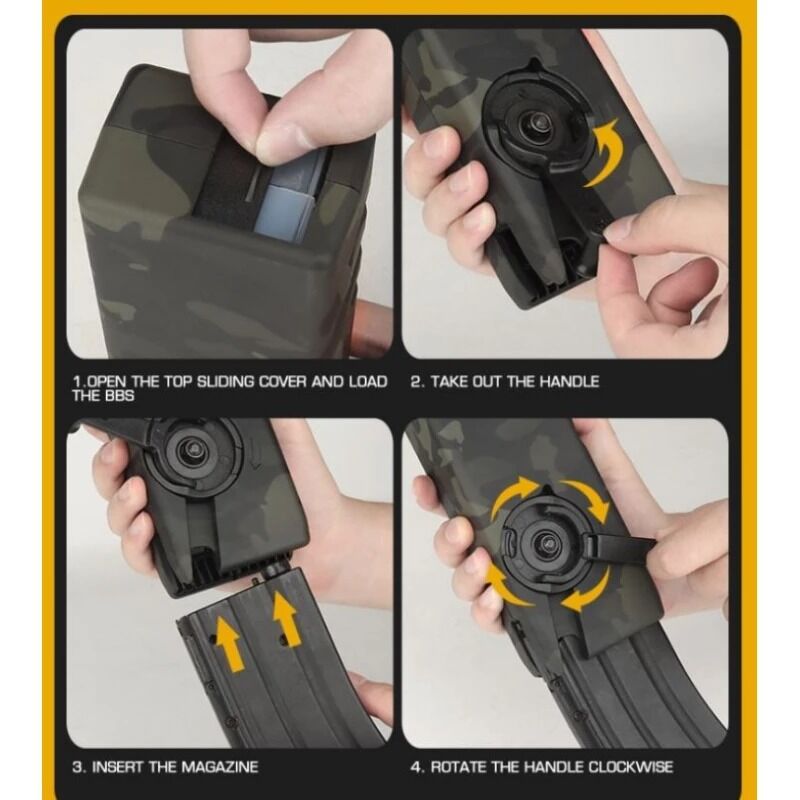 1.OPEN THE TOP SLIDING COVER AND LOAD THE BBS

2. TAKE OUT THE HANDLE

3. INSERT THE MAGAZINE

4. ROTATE THE HANDLE CLOCKWISE