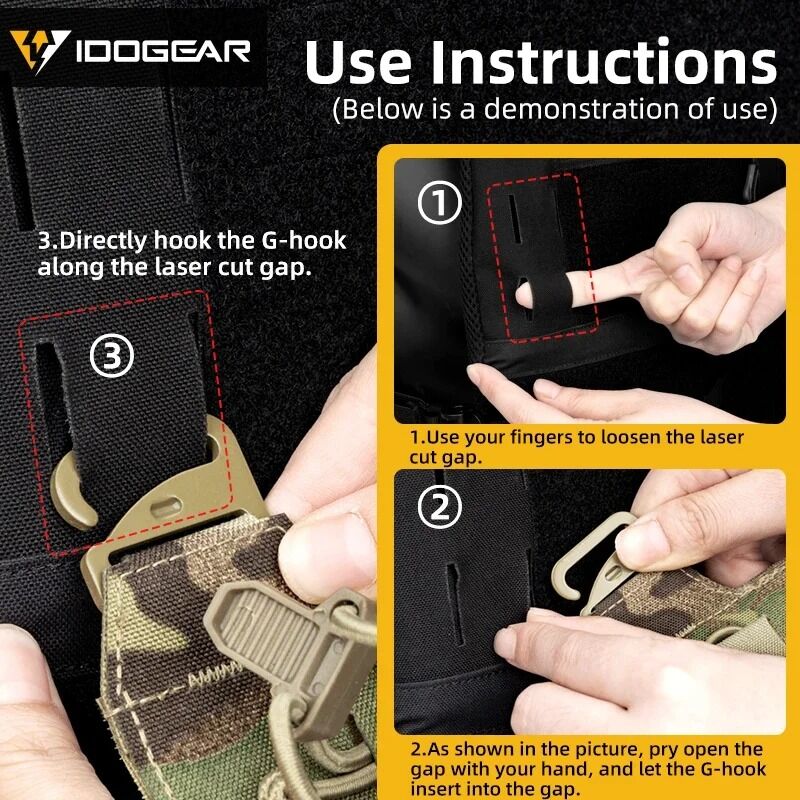 IDOGEAR

Use Instructions
(Below is a demonstration of use)

3.Directly hook the G-hook along the laser cut gap.

③

①

1.Use your fingers to loosen the laser cut gap.

②

2.As shown in the picture, pry open the gap with your hand, and let the G-hook insert into the gap.