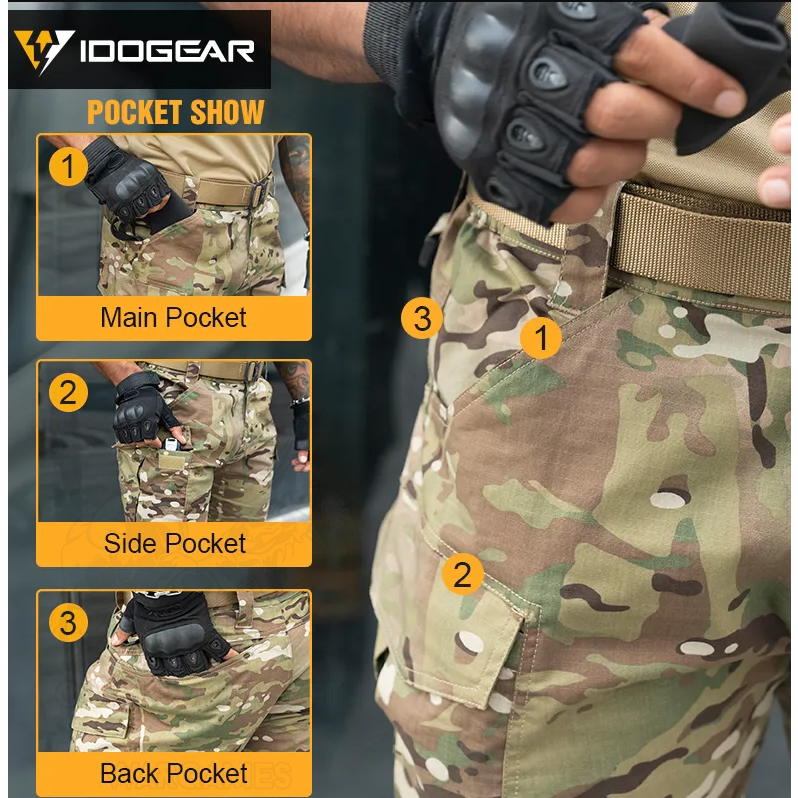 IDOGEAR

POCKET SHOW

1
Main Pocket

2
Side Pocket

3
Back Pocket

3
1
2