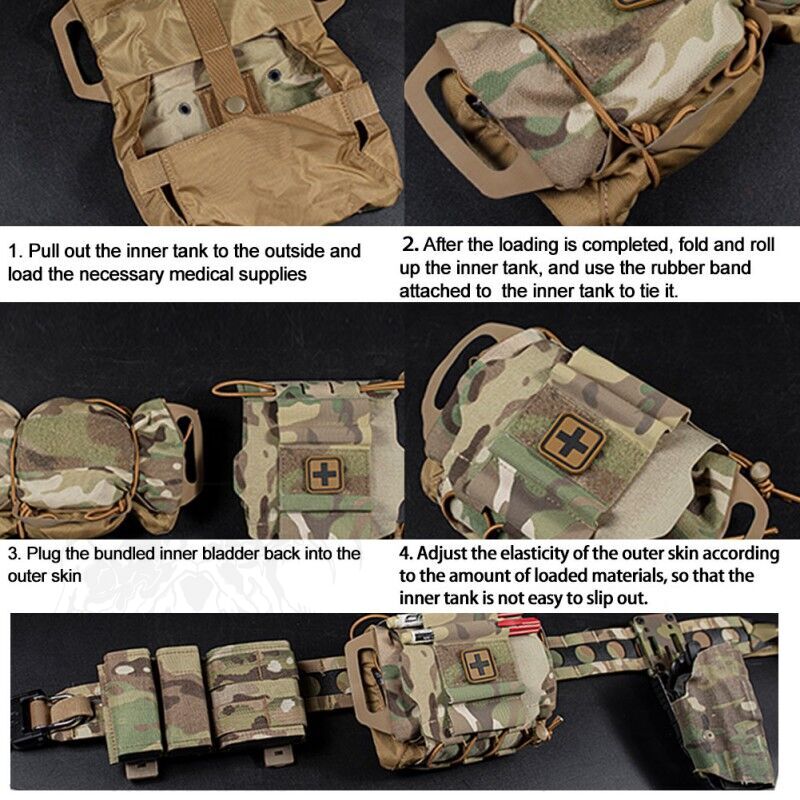 1. Pull out the inner tank to the outside and load the necessary medical supplies

2. After the loading is completed, fold and roll up the inner tank, and use the rubber band attached to the inner tank to tie it.

3. Plug the bundled inner bladder back into the outer skin

4. Adjust the elasticity of the outer skin according to the amount of loaded materials, so that the inner tank is not easy to slip out.