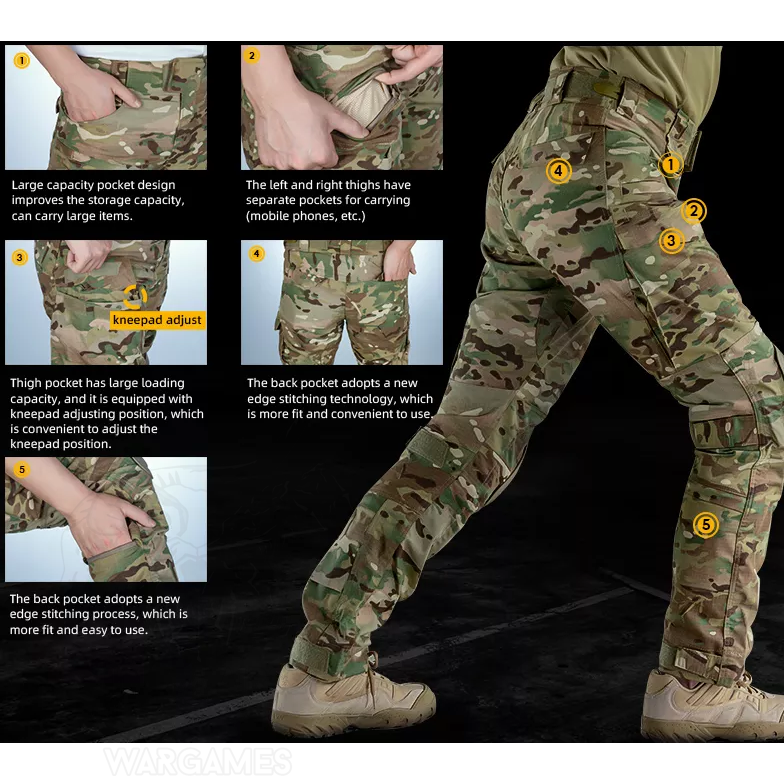 1

Large capacity pocket design improves the storage capacity, can carry large items.

2

The left and right thighs have separate pockets for carrying (mobile phones, etc.)

3

kneepad adjust

Thigh pocket has large loading capacity, and it is equipped with kneepad adjusting position, which is convenient to adjust the kneepad position.

4

The back pocket adopts a new edge stitching technology, which is more fit and convenient to use.

5

The back pocket adopts a new edge stitching process, which is more fit and easy to use.

4 1 2 3 5

WARGAMES